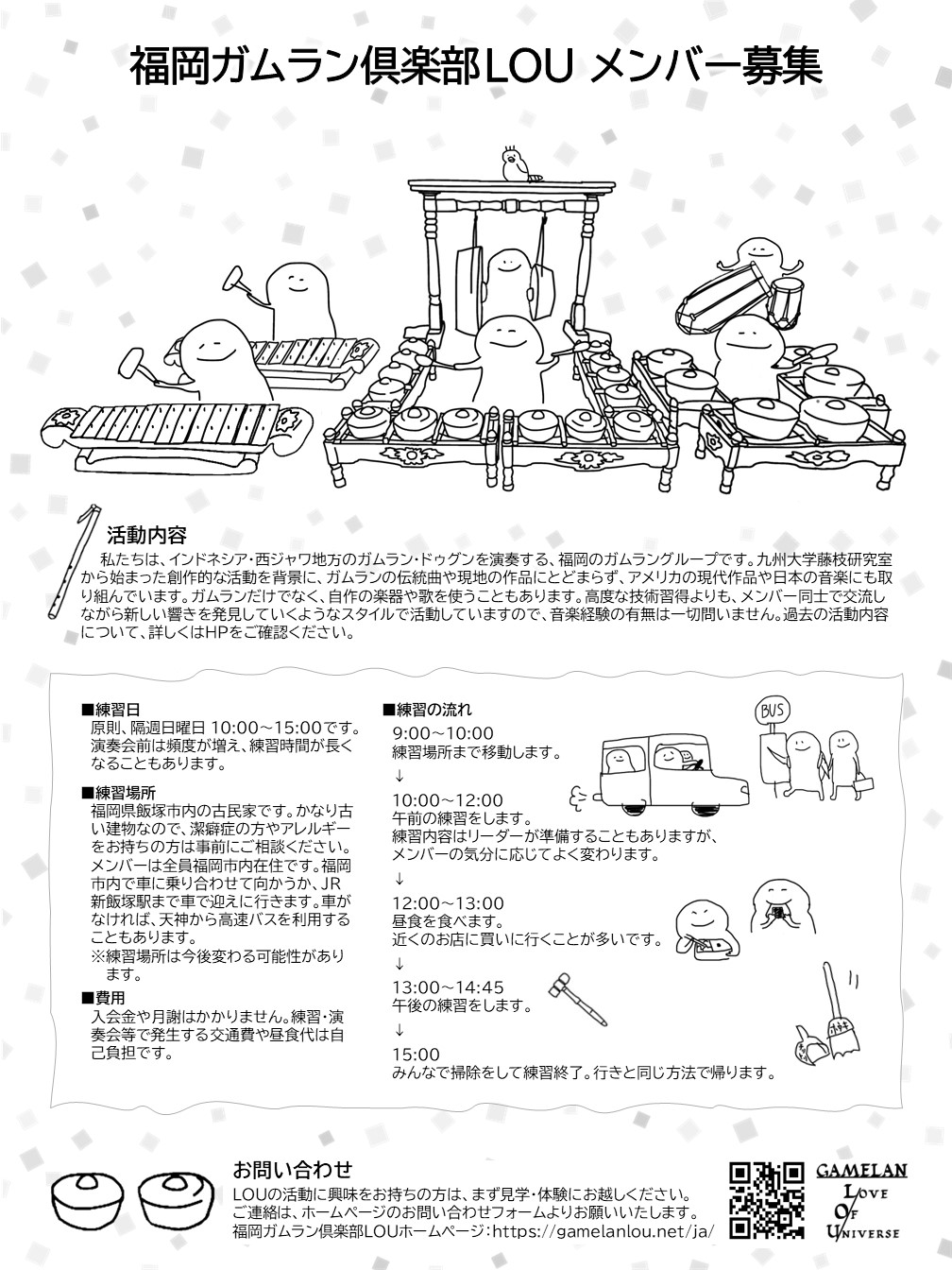 福岡ガムラン倶楽部LOU メンバー募集

活動内容

私たちは、インドネシア・西ジャワ地方のガムラン・ドゥグンを演奏する、福岡のガムラングループです。九州大学藤枝研究室から始まった創作的な活動を背景に、ガムランの伝統曲や現地の作品にとどまらず、アメリカの現代作品や日本の音楽にも取り組んでいます。ガムランだけでなく、自作の楽器や歌を使うこともあります。高度な技術習得よりも、メンバー同士で交流しながら新しい響きを発見していくようなスタイルで活動していますので、音楽経験の有無は一切問いません。過去の活動内容について、詳しくはHPをご確認ください。

■練習日
原則、隔週日曜日 10:00～15:00です。演奏会前は頻度が増え、練習時間が長くなることもあります。

■練習場所
福岡県飯塚市内の古民家です。かなり古い建物なので、潔癖症の方やアレルギーをお持ちの方は事前にご相談ください。メンバーは全員福岡市内在住です。福岡市内で車に乗り合わせて向かうか、JR新飯塚駅まで車で迎えに行きます。車がなければ、天神から高速バスを利用することもあります。
※練習場所は今後変わる可能性があります。

■費用
入会金や月謝はかかりません。練習・演奏会等で発生する交通費や昼食代は自己負担です。

■練習の流れ
9:00～10:00
練習場所まで移動します。
↓
10:00～12:00
午前の練習をします。
練習内容はリーダーが準備することもありますが、メンバーの気分に応じてよく変わります。
↓
12:00～13:00
昼食を食べます。
近くのお店に買いに行くことが多いです。
↓
13:00～14:45
午後の練習をします。
↓
15:00
みんなで掃除をして練習終了。行きと同じ方法で帰ります。

BUS

お問い合わせ
LOUの活動に興味をお持ちの方は、まず見学・体験にお越しください。
ご連絡は、ホームページのお問い合わせフォームよりお願いいたします。
福岡ガムラン倶楽部LOUホームページ：https://gamelanlou.net/ja/

GAMELAN
LOVE
OF
UNIVERSE